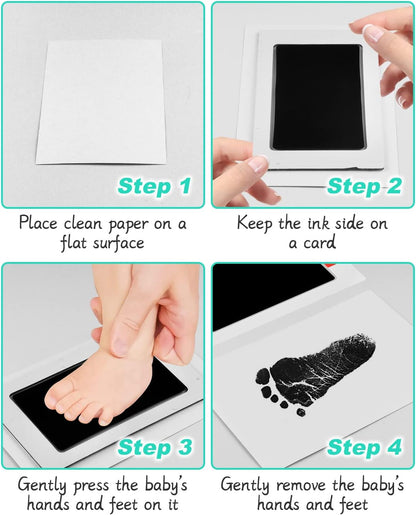 Step 1

Place clean paper on a flat surface

Step 2

Keep the ink side on a card

Step 3

Gently press the baby's hands and feet on it

Step 4

Gently remove the baby's hands and feet